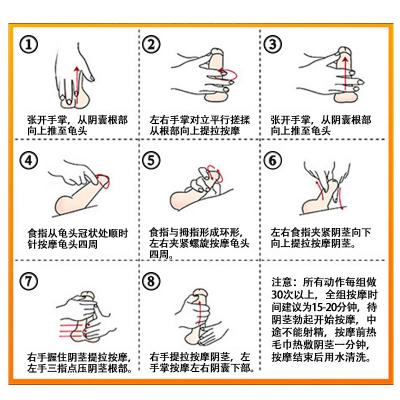 ①

张开手掌，从阴囊根部向上推至龟头

②

左右手掌对立平行搓揉从根部向上提拉按摩

③

张开手掌，从阴囊根部向上推至龟头

④

食指从龟头冠状处顺时针按摩龟头四周

⑤

食指与拇指形成环形，左右夹紧螺旋按摩龟头四周。

⑥

左右食指夹紧阴茎向下向上提拉按摩阴茎。

⑦

右手握住阴茎提拉按摩，左手三指点压阴茎根部。

⑧

右手提拉按摩阴茎，左手掌按摩左右阴囊下部。

注意：所有动作每组做30次以上，全组按摩时间建议为15-20分钟，待阴茎勃起开始按摩，中途不能射精，按摩前热毛巾热敷阴茎一分钟，按摩结束后用水清洗。